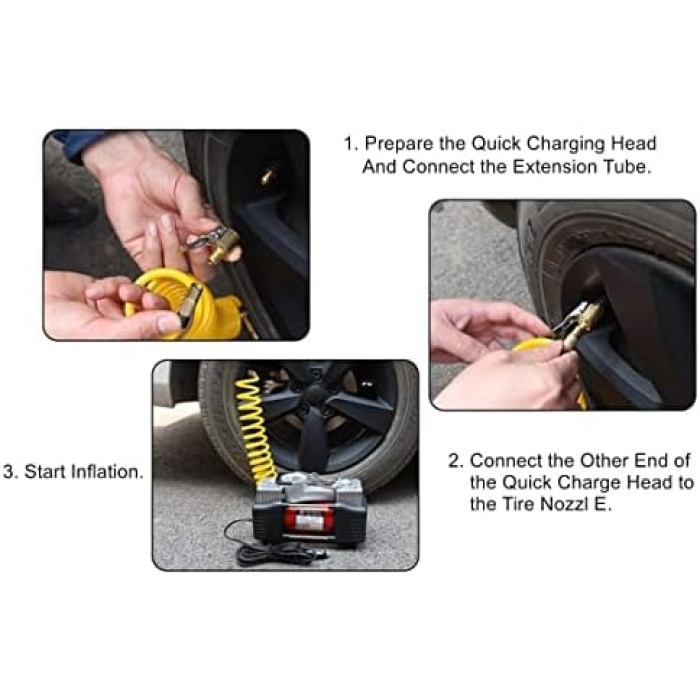 1. Prepare the Quick Charging Head And Connect the Extension Tube.

2. Connect the Other End of the Quick Charge Head to the Tire Nozzl E.

3. Start Inflation.